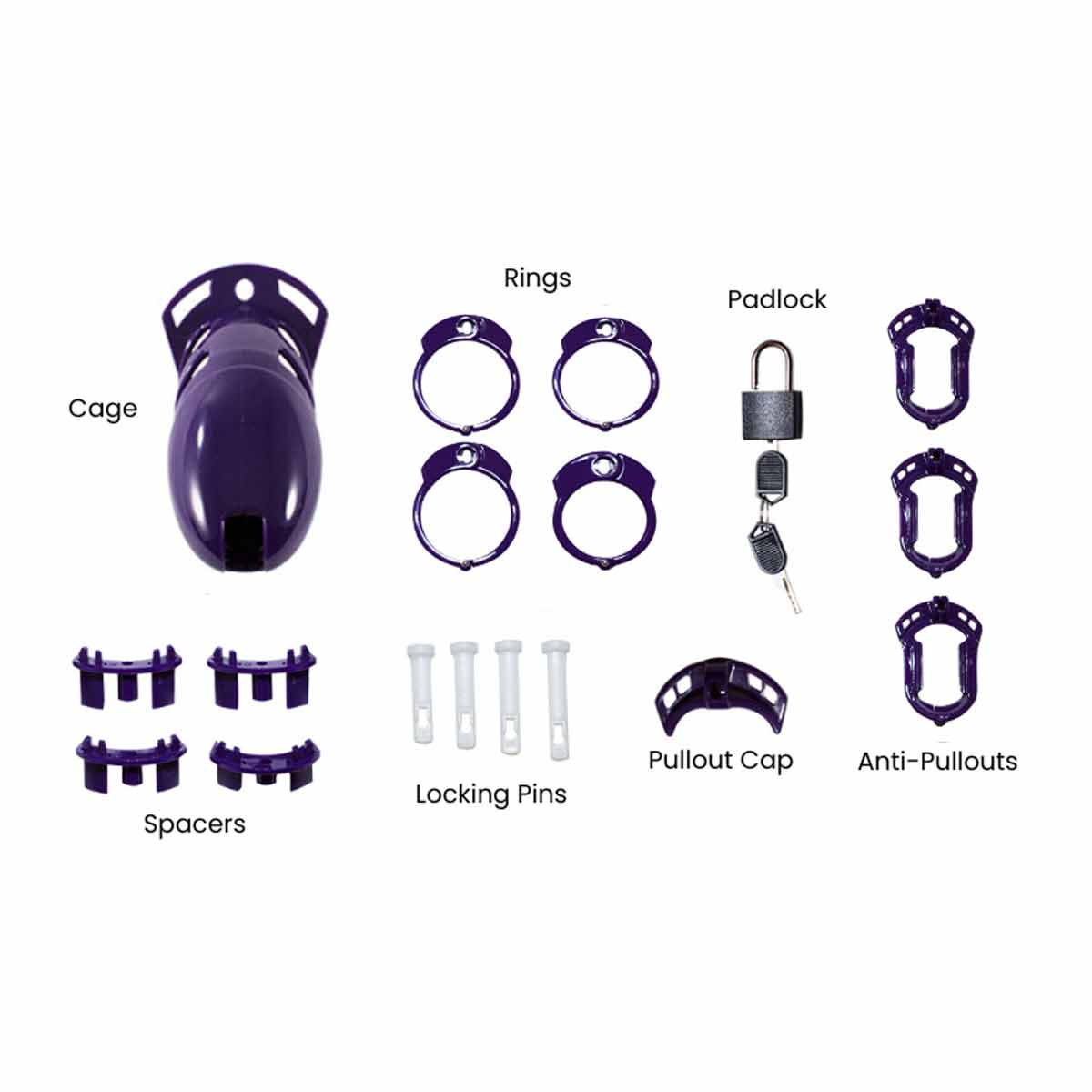 Rings

Padlock

Cage

Spacers

Locking Pins

Pullout Cap

Anti-Pullouts